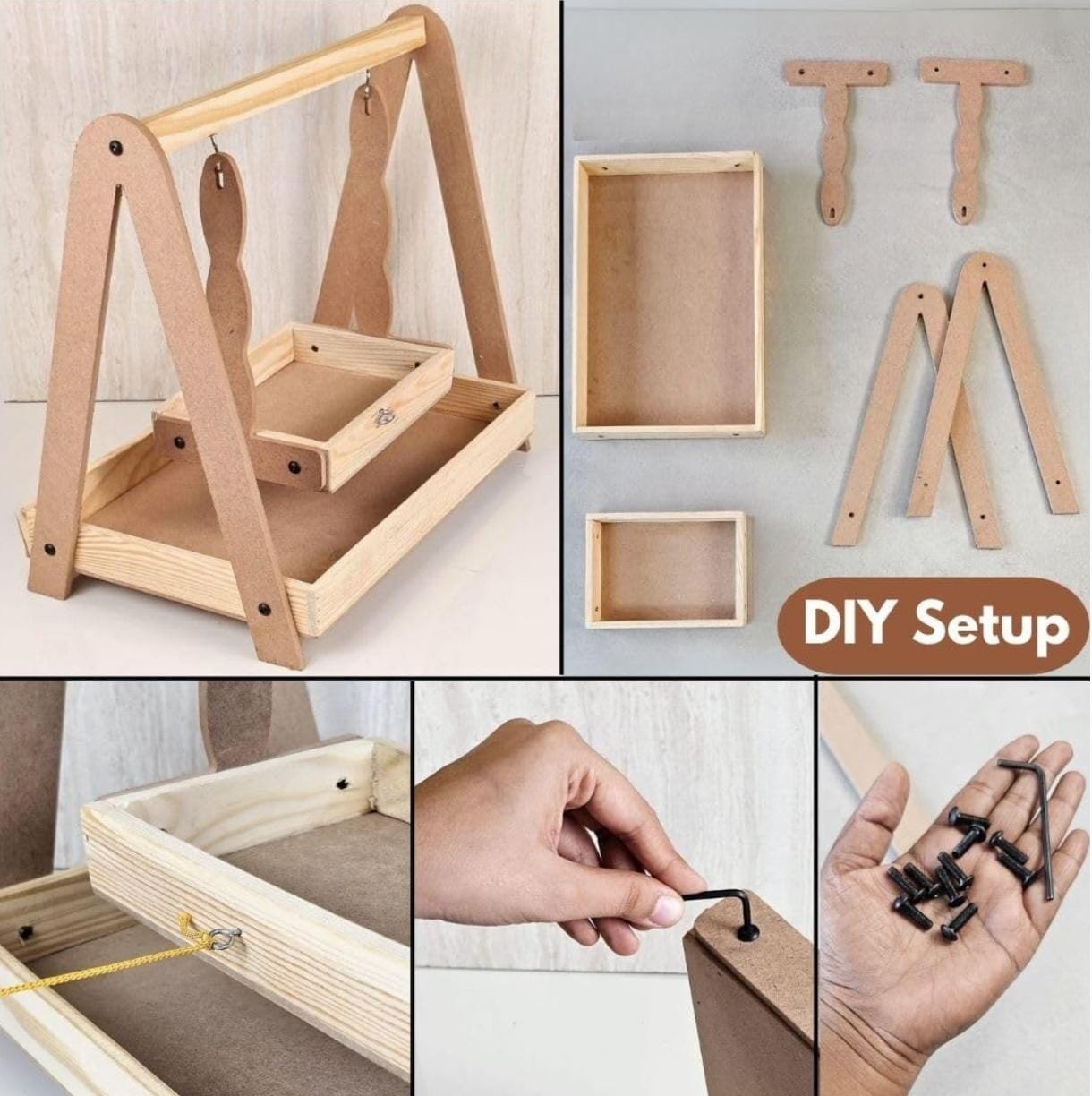 DIY Setup